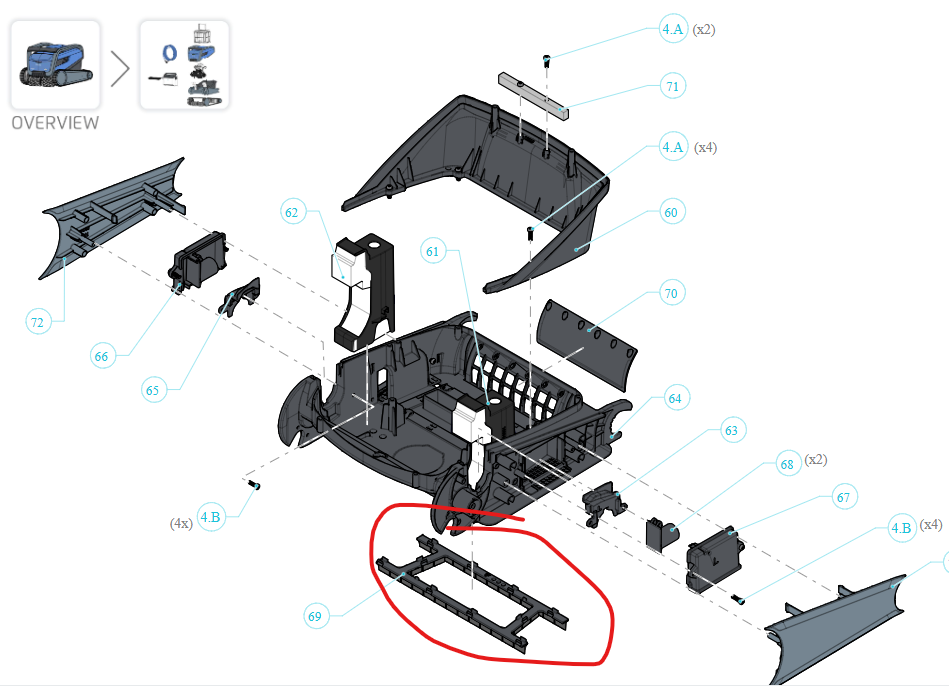 OVERVIEW

4.A (x2)
71
4.A (x4)
60
62
61
70
72
66
65
64
63
68 (x2)
67
(4x) 4.B
4.B (x4)
69